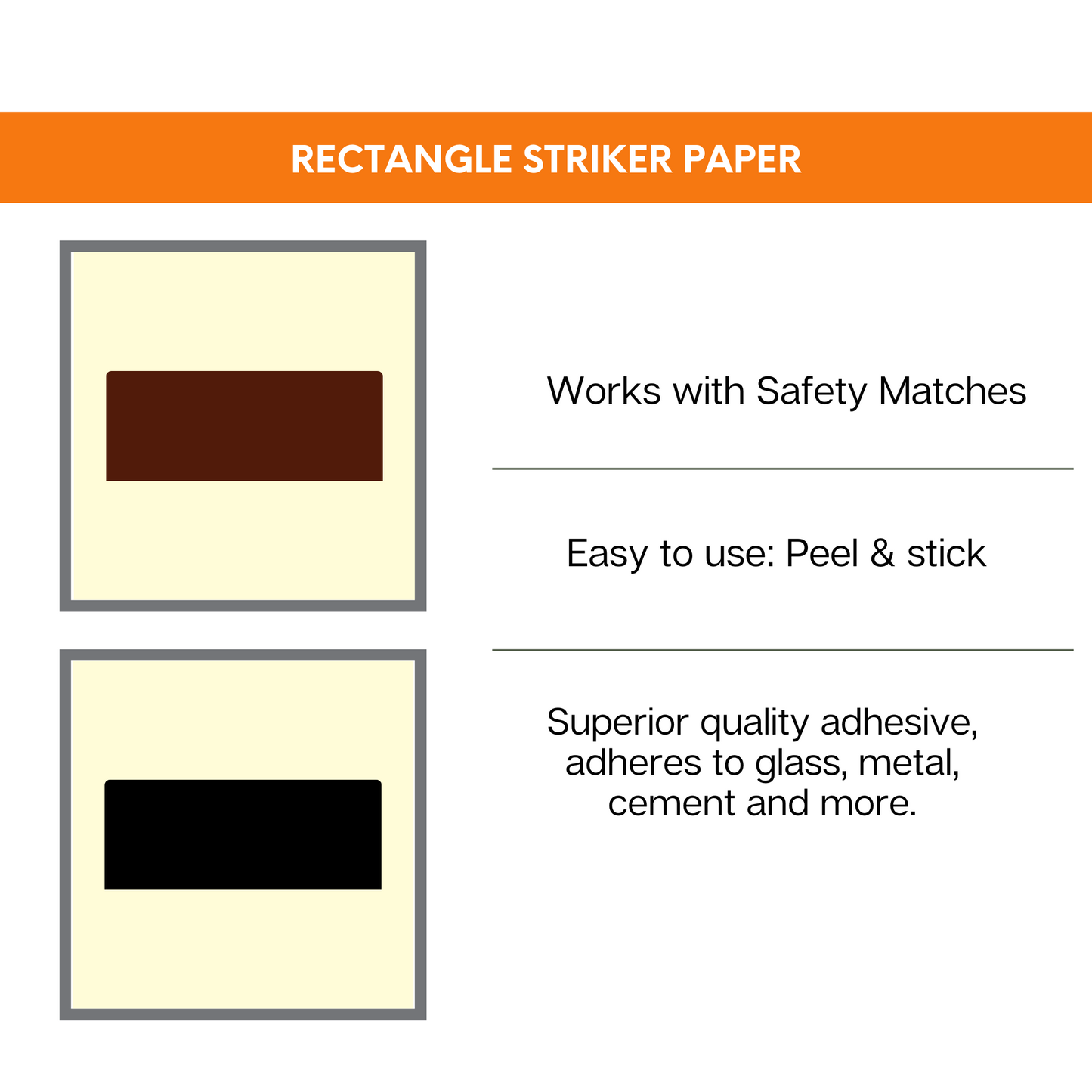 RECTANGLE STRIKER PAPER

Works with Safety Matches

Easy to use: Peel & stick

Superior quality adhesive, adheres to glass, metal, cement and more.